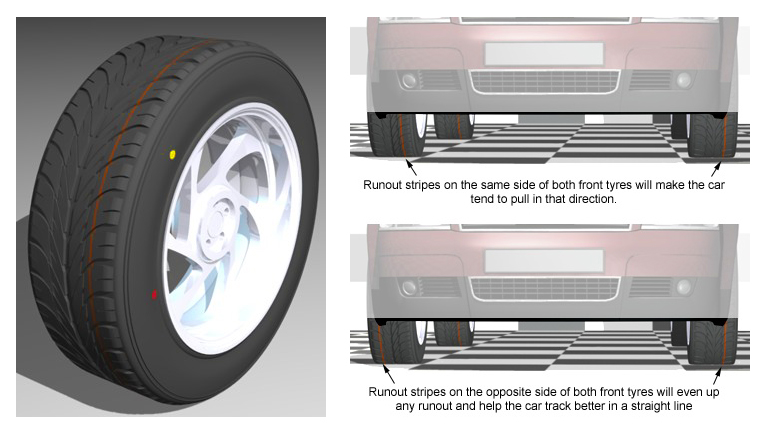 Runout stripes on the same side of both front tyres will make the car tend to pull in that direction.

Runout stripes on the opposite side of both front tyres will even up any runout and help the car track better in a straight line